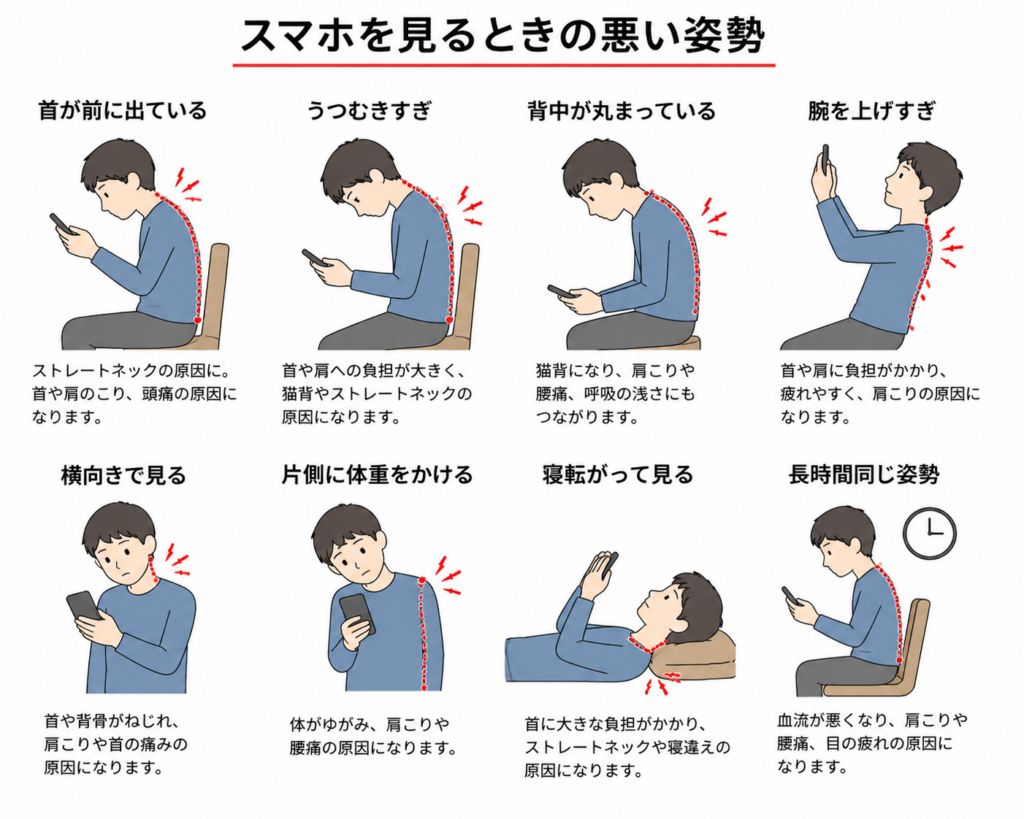 スマホを見るときの悪い姿勢

首が前に出ている

ストレートネックの原因に。首や肩のこり、頭痛の原因になります。

うつむきすぎ

首や肩への負担が大きく、猫背やストレートネックの原因になります。

背中が丸まっている

猫背になり、肩こりや腰痛、呼吸の浅さにもつながります。

腕を上げすぎ

首や肩に負担がかかり、疲れやすく、肩こりの原因になります。

横向きで見る

首や背骨がねじれ、肩こりや首の痛みの原因になります。

片側に体重をかける

体がゆがみ、肩こりや腰痛の原因になります。

寝転がって見る

首に大きな負担がかかり、ストレートネックや寝違えの原因になります。

長時間同じ姿勢

血流が悪くなり、肩こりや腰痛、目の疲れの原因になります。